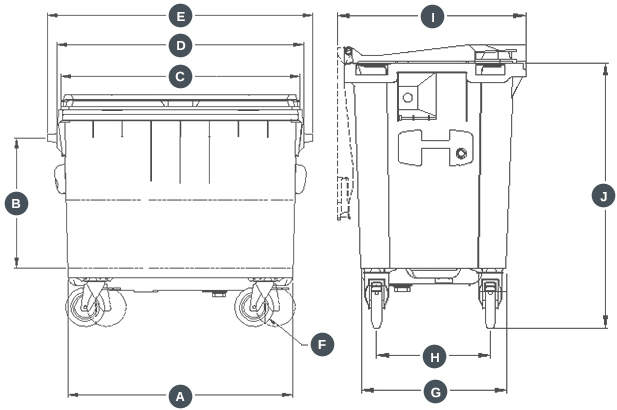 E
D
C
B
F
A
I
J
H
G